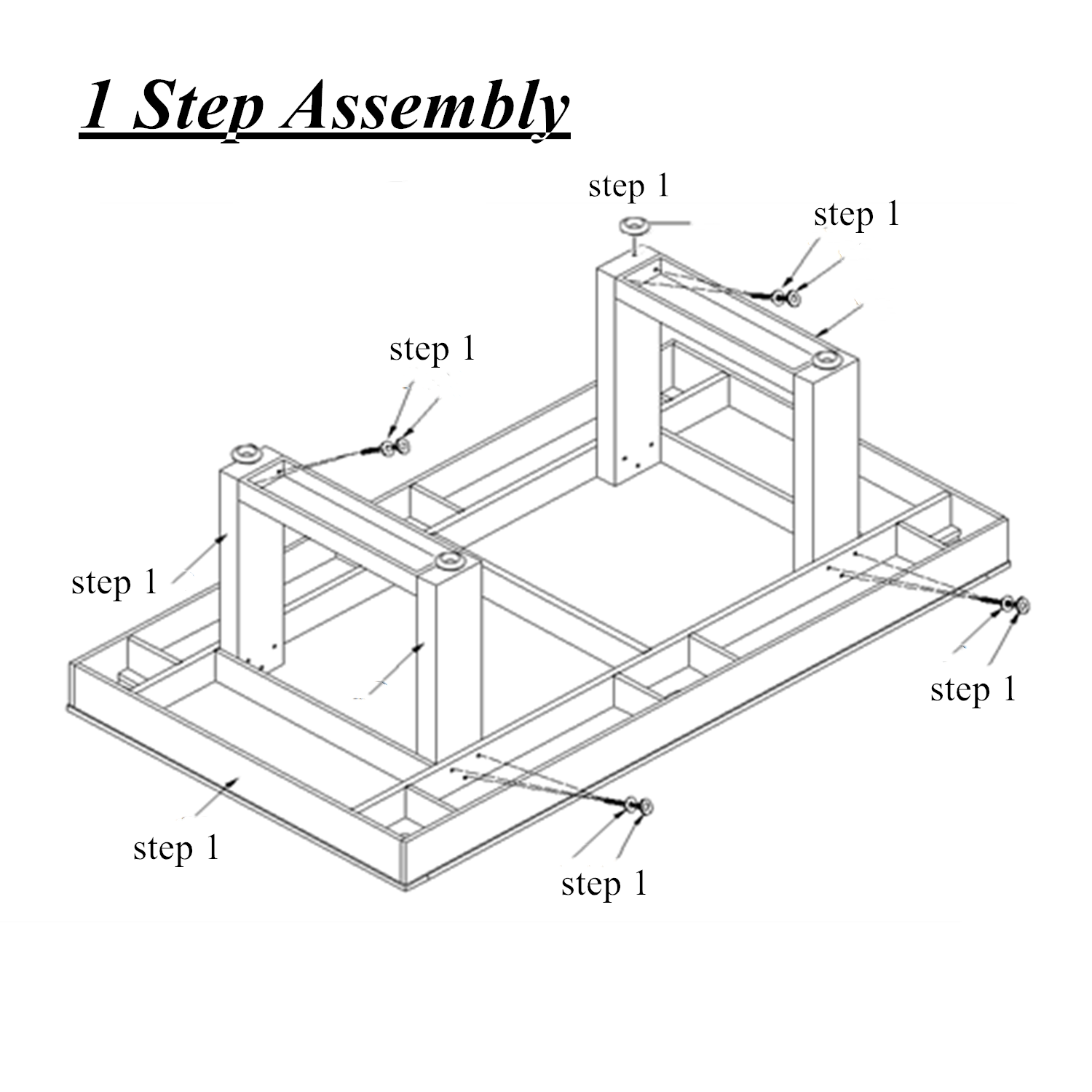 1 Step Assembly

step 1

step 1

step 1

step 1

step 1

step 1

step 1